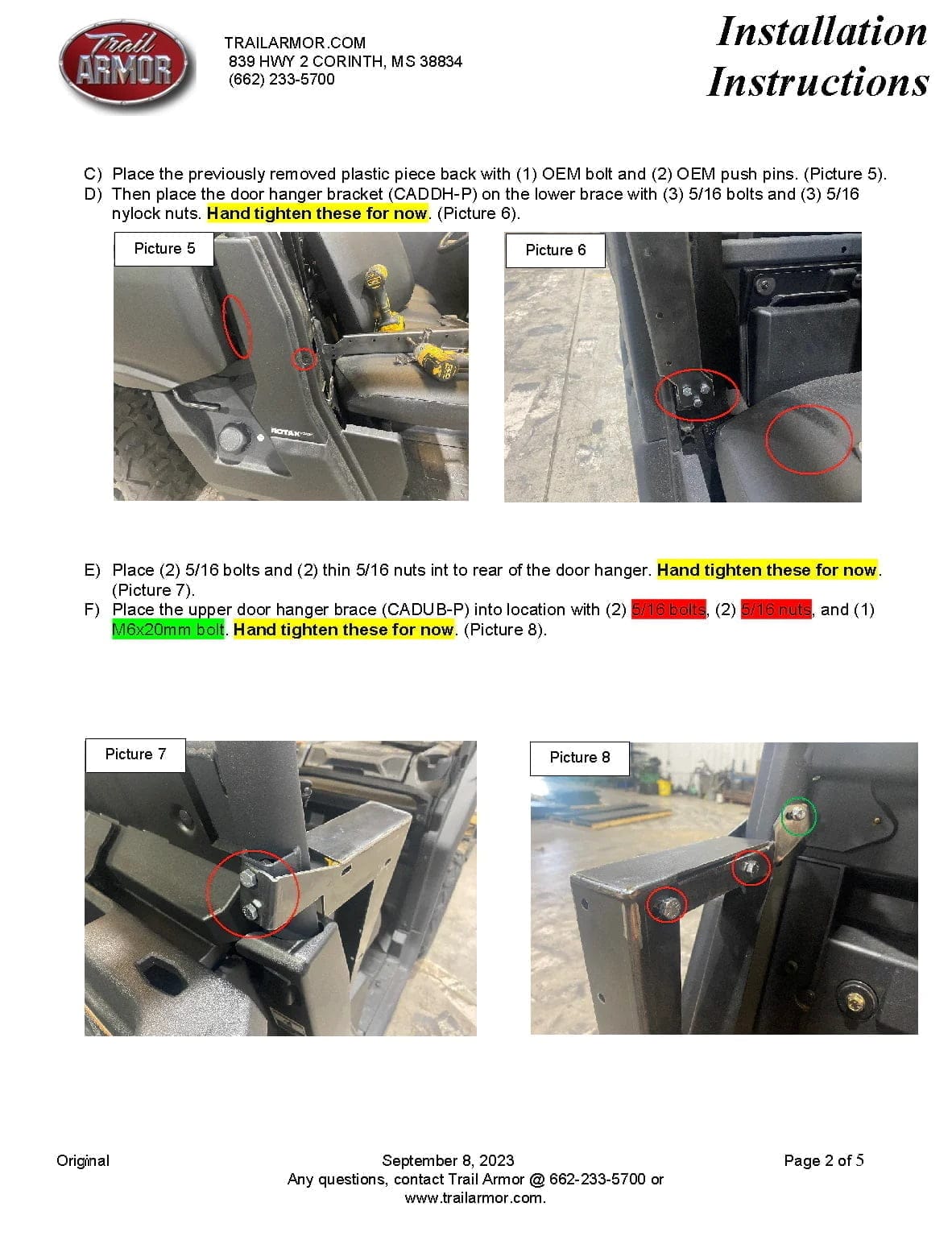 Trail ARMOR

TRAILARMOR.COM
839 HWY 2 CORINTH, MS 38834
(662) 233-5700

Installation Instructions

C) Place the previously removed plastic piece back with (1) OEM bolt and (2) OEM push pins. (Picture 5).
D) Then place the door hanger bracket (CADDH-P) on the lower brace with (3) 5/16 bolts and (3) 5/16 nylock nuts. Hand tighten these for now. (Picture 6).

Picture 5

ROTAX

Picture 6

E) Place (2) 5/16 bolts and (2) thin 5/16 nuts int to rear of the door hanger. Hand tighten these for now. (Picture 7).
F) Place the upper door hanger brace (CADUB-P) into location with (2) 5/16 bolts, (2) 5/16 nuts, and (1) M6x20mm bolt. Hand tighten these for now. (Picture 8).

Picture 7

Picture 8

Original

September 8, 2023
Any questions, contact Trail Armor @ 662-233-5700 or www.trailarmor.com.

Page 2 of 5