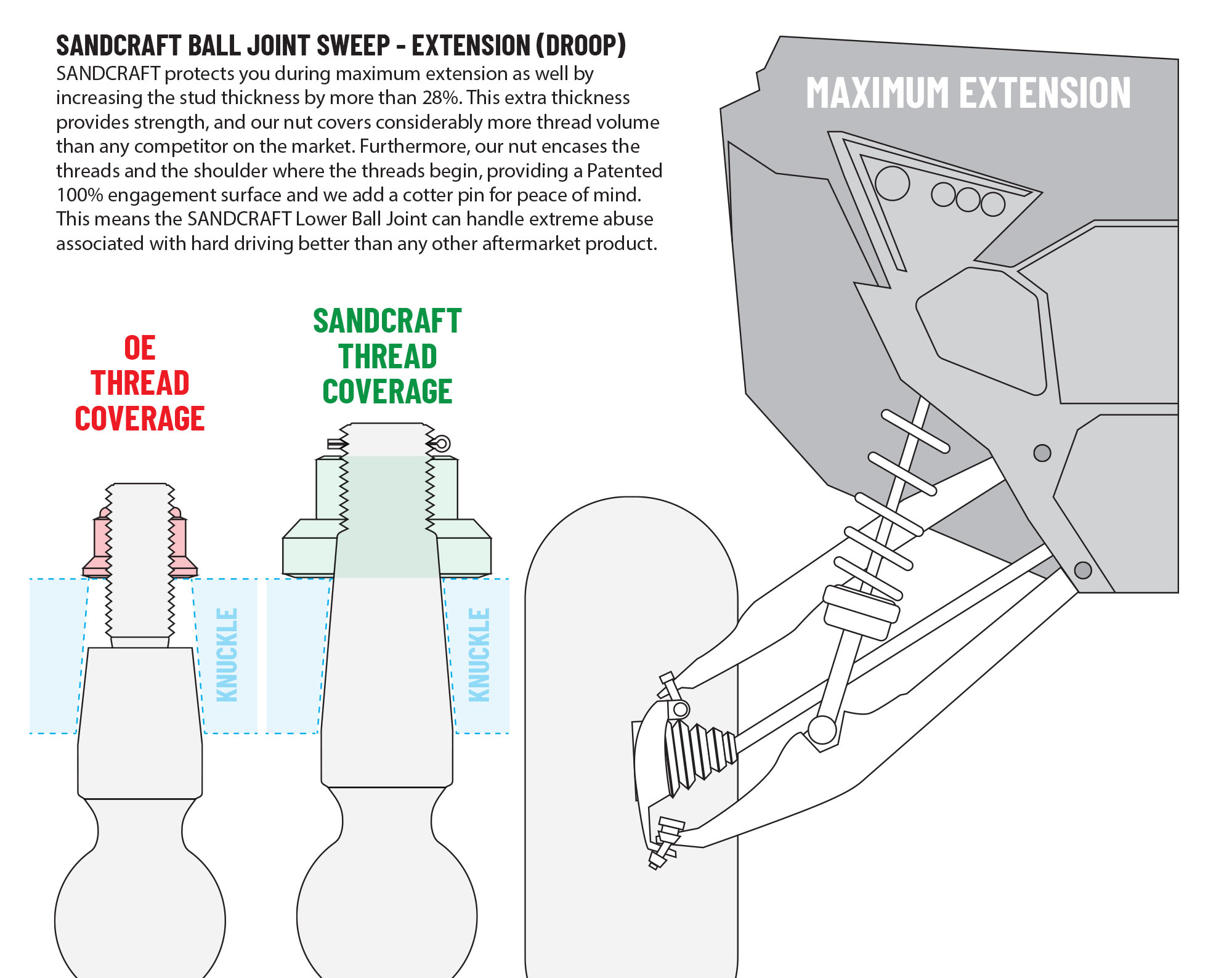 SANDCRAFT BALL JOINT SWEEP - EXTENSION (DROOP)

SANDCRAFT protects you during maximum extension as well by increasing the stud thickness by more than 28%. This extra thickness provides strength, and our nut covers considerably more thread volume than any competitor on the market. Furthermore, our nut encases the threads and the shoulder where the threads begin, providing a Patented 100% engagement surface and we add a cotter pin for peace of mind. This means the SANDCRAFT Lower Ball Joint can handle extreme abuse associated with hard driving better than any other aftermarket product.

MAXIMUM EXTENSION

OE THREAD COVERAGE

SANDCRAFT THREAD COVERAGE

KNUCKLE

KNUCKLE