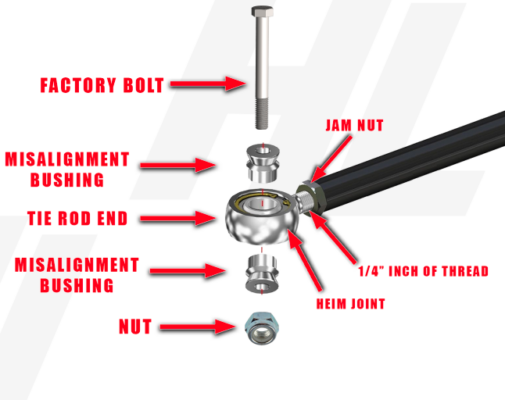 FACTORY BOLT

JAM NUT

MISALIGNMENT BUSHING

TIE ROD END

MISALIGNMENT BUSHING

1/4" INCH OF THREAD

HEIM JOINT

NUT