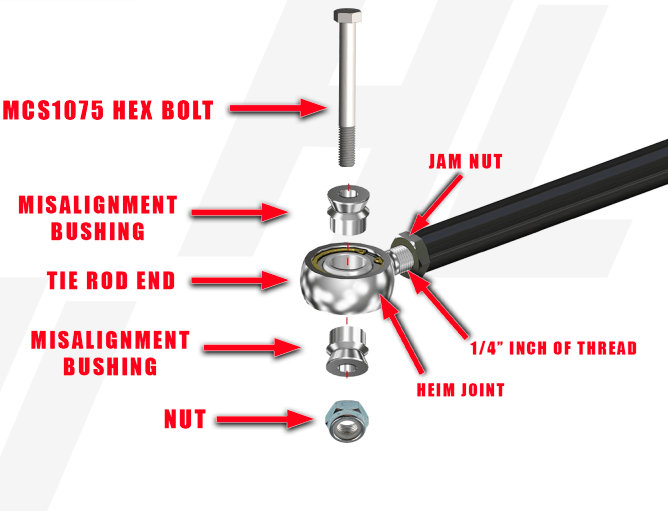 MCS1075 HEX BOLT

JAM NUT

MISALIGNMENT BUSHING

TIE ROD END

MISALIGNMENT BUSHING

1/4" INCH OF THREAD

HEIM JOINT

NUT