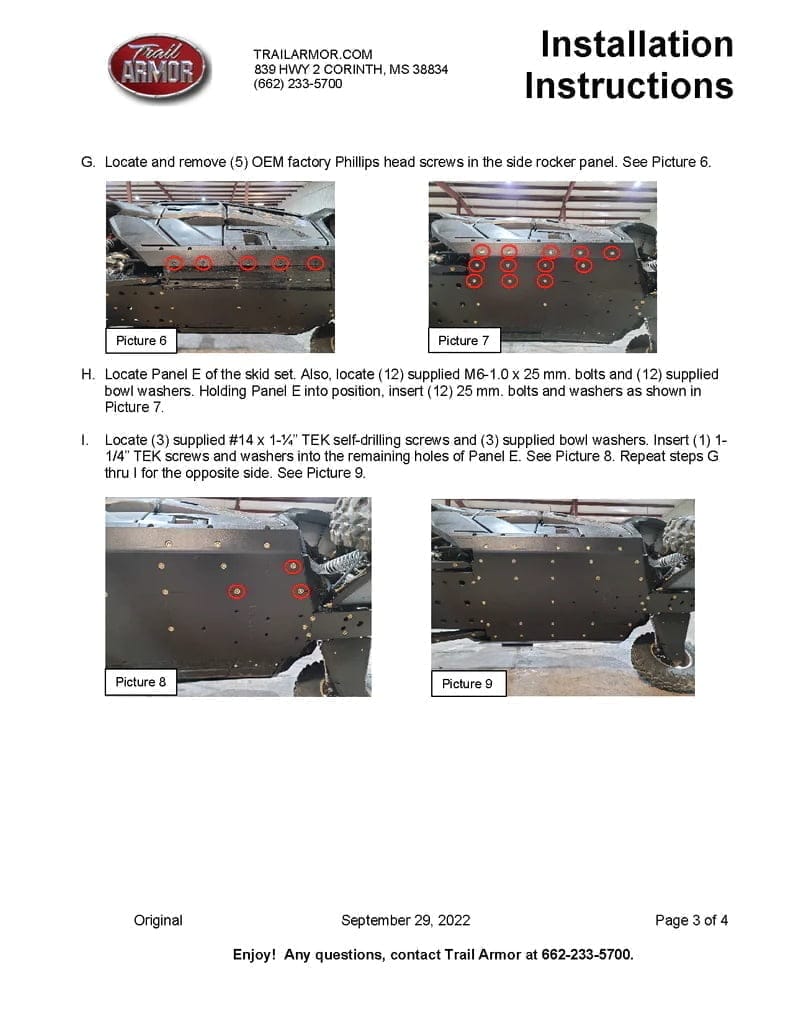 Trail ARMOR

TRAILARMOR.COM
839 HWY 2 CORINTH, MS 38834
(662) 233-5700

Installation Instructions

G. Locate and remove (5) OEM factory Phillips head screws in the side rocker panel. See Picture 6.

Picture 6

Picture 7

H. Locate Panel E of the skid set. Also, locate (12) supplied M6-1.0 x 25 mm. bolts and (12) supplied bowl washers. Holding Panel E into position, insert (12) 25 mm. bolts and washers as shown in Picture 7.

I. Locate (3) supplied #14 x 1-¼" TEK self-drilling screws and (3) supplied bowl washers. Insert (1) 1-1/4" TEK screws and washers into the remaining holes of Panel E. See Picture 8. Repeat steps G thru I for the opposite side. See Picture 9.

Picture 8

Picture 9

Original September 29, 2022 Page 3 of 4

Enjoy! Any questions, contact Trail Armor at 662-233-5700.