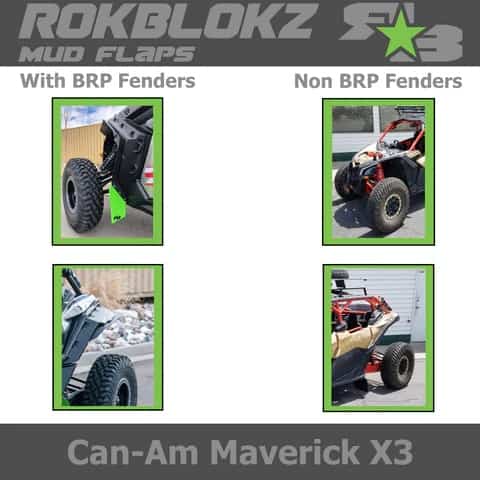 ROKBLOKZ MUD FLAPS

X3

With BRP Fenders

Non BRP Fenders

Can-Am Maverick X3