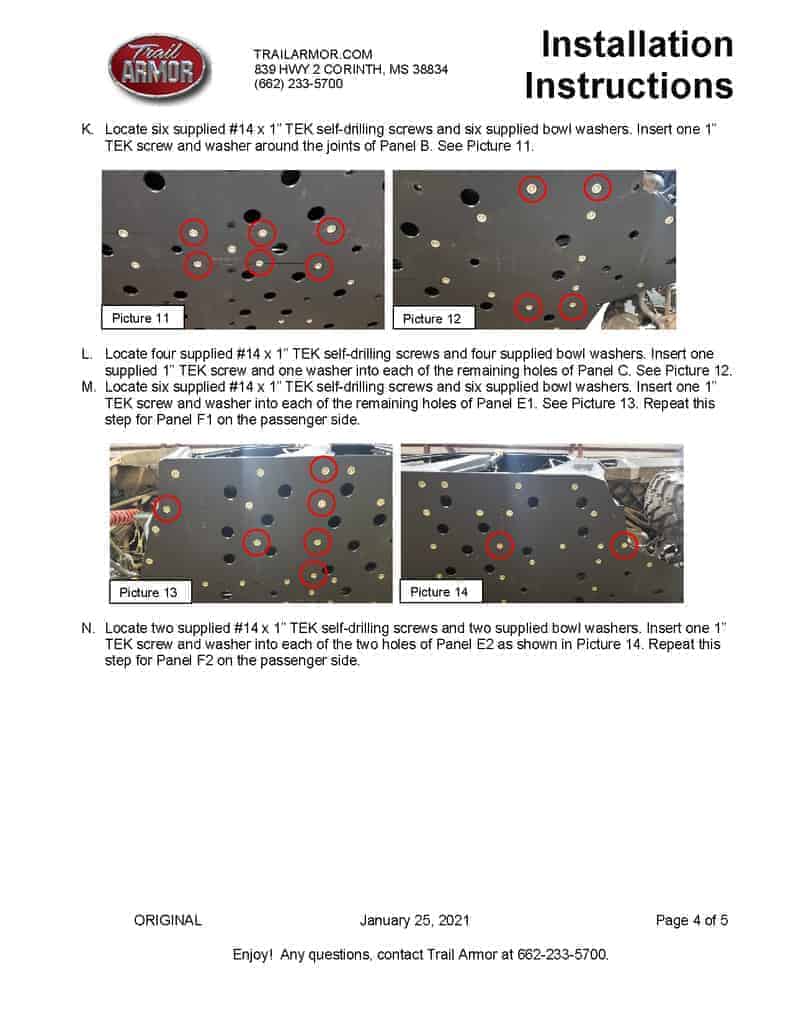 Trail ARMOR

TRAILARMOR.COM
839 HWY 2 CORINTH, MS 38834
(662) 233-5700

Installation Instructions

K. Locate six supplied #14 x 1" TEK self-drilling screws and six supplied bowl washers. Insert one 1" TEK screw and washer around the joints of Panel B. See Picture 11.

Picture 11

Picture 12

L. Locate four supplied #14 x 1" TEK self-drilling screws and four supplied bowl washers. Insert one supplied 1" TEK screw and one washer into each of the remaining holes of Panel C. See Picture 12.

M. Locate six supplied #14 x 1" TEK self-drilling screws and six supplied bowl washers. Insert one 1" TEK screw and washer into each of the remaining holes of Panel E1. See Picture 13. Repeat this step for Panel F1 on the passenger side.

Picture 13

Picture 14

N. Locate two supplied #14 x 1" TEK self-drilling screws and two supplied bowl washers. Insert one 1" TEK screw and washer into each of the two holes of Panel E2 as shown in Picture 14. Repeat this step for Panel F2 on the passenger side.

ORIGINAL January 25, 2021 Page 4 of 5

Enjoy! Any questions, contact Trail Armor at 662-233-5700.