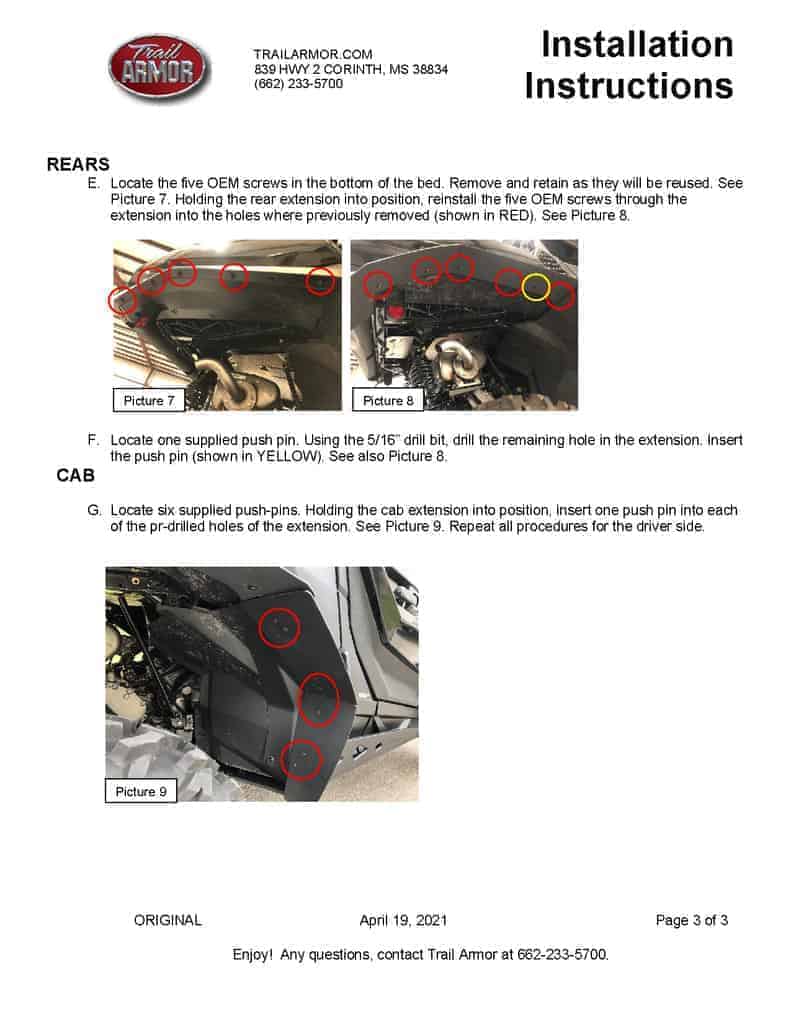 Trail ARMOR

TRAILARMOR.COM
839 HWY 2 CORINTH, MS 38834
(662) 233-5700

Installation Instructions

REARS

E. Locate the five OEM screws in the bottom of the bed. Remove and retain as they will be reused. See Picture 7. Holding the rear extension into position, reinstall the five OEM screws through the extension into the holes where previously removed (shown in RED). See Picture 8.

Picture 7

Picture 8

F. Locate one supplied push pin. Using the 5/16" drill bit, drill the remaining hole in the extension. Insert the push pin (shown in YELLOW). See also Picture 8.

CAB

G. Locate six supplied push-pins. Holding the cab extension into position, insert one push pin into each of the pr-drilled holes of the extension. See Picture 9. Repeat all procedures for the driver side.

Picture 9

ORIGINAL April 19, 2021 Page 3 of 3

Enjoy! Any questions, contact Trail Armor at 662-233-5700.