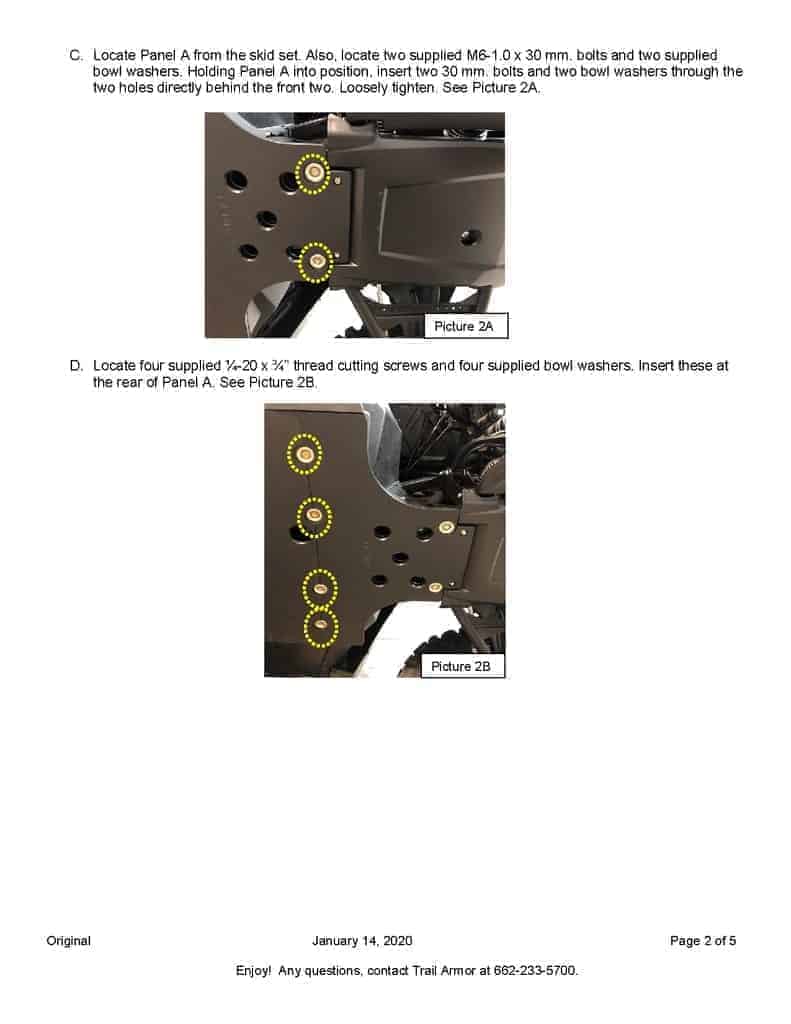 C. Locate Panel A from the skid set. Also, locate two supplied M6-1.0 x 30 mm. bolts and two supplied bowl washers. Holding Panel A into position, insert two 30 mm. bolts and two bowl washers through the two holes directly behind the front two. Loosely tighten. See Picture 2A.

Picture 2A

D. Locate four supplied ¼-20 x ¾" thread cutting screws and four supplied bowl washers. Insert these at the rear of Panel A. See Picture 2B.

Picture 2B

Original January 14, 2020 Page 2 of 5

Enjoy! Any questions, contact Trail Armor at 662-233-5700.