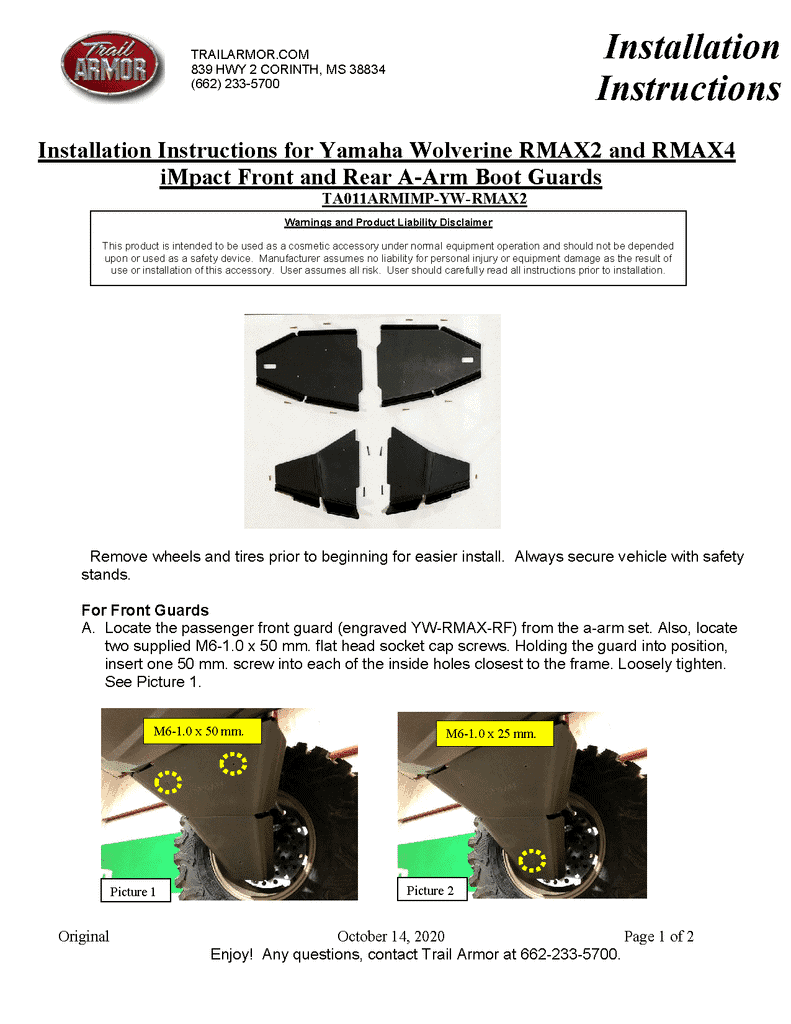 Trail ARMOR

TRAILARMOR.COM
839 HWY 2 CORINTH, MS 38834
(662) 233-5700

Installation Instructions

Installation Instructions for Yamaha Wolverine RMAX2 and RMAX4 iMpact Front and Rear A-Arm Boot Guards
TA011ARMIMP-YW-RMAX2

Warnings and Product Liability Disclaimer

This product is intended to be used as a cosmetic accessory under normal equipment operation and should not be depended upon or used as a safety device. Manufacturer assumes no liability for personal injury or equipment damage as the result of use or installation of this accessory. User assumes all risk. User should carefully read all instructions prior to installation.

Remove wheels and tires prior to beginning for easier install. Always secure vehicle with safety stands.

For Front Guards
A. Locate the passenger front guard (engraved YW-RMAX-RF) from the a-arm set. Also, locate two supplied M6-1.0 x 50 mm. flat head socket cap screws. Holding the guard into position, insert one 50 mm. screw into each of the inside holes closest to the frame. Loosely tighten. See Picture 1.

M6-1.0 x 50 mm.

Picture 1

M6-1.0 x 25 mm.

Picture 2

Original October 14, 2020 Page 1 of 2
Enjoy! Any questions, contact Trail Armor at 662-233-5700.