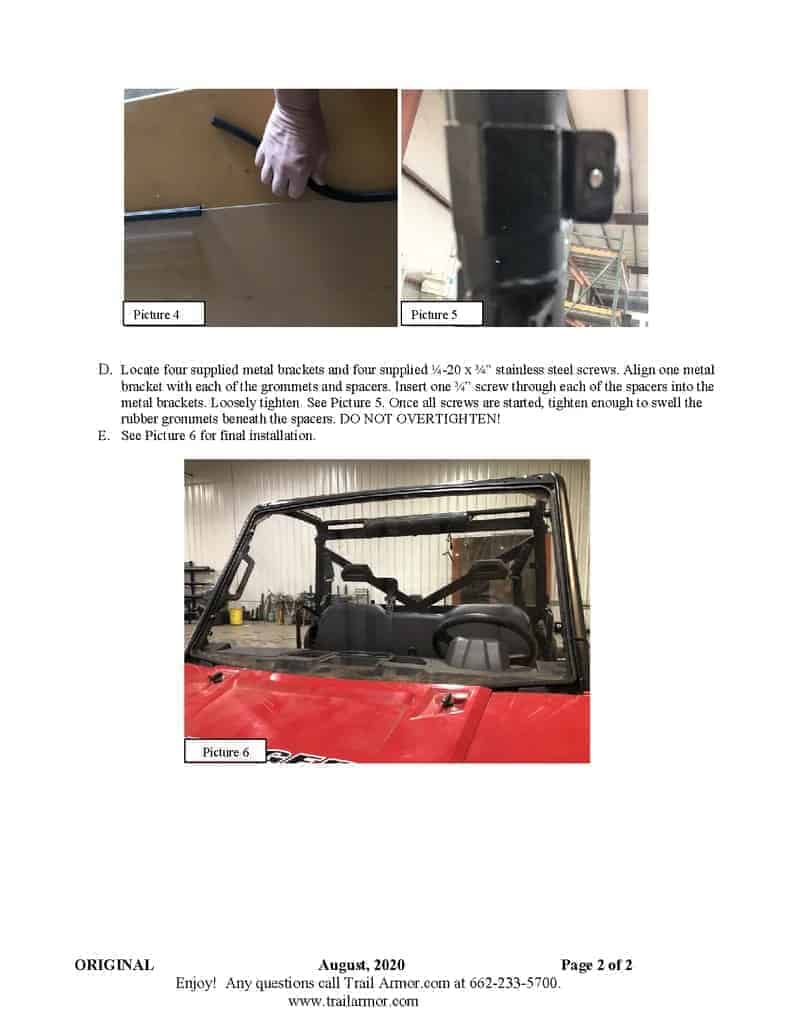 Picture 4

Picture 5

D. Locate four supplied metal brackets and four supplied ¼-20 x ¾" stainless steel screws. Align one metal bracket with each of the grommets and spacers. Insert one ¾" screw through each of the spacers into the metal brackets. Loosely tighten. See Picture 5. Once all screws are started, tighten enough to swell the rubber grommets beneath the spacers. DO NOT OVERTIGHTEN!

E. See Picture 6 for final installation.

Picture 6

ORIGINAL August, 2020 Page 2 of 2

Enjoy! Any questions call Trail Armor.com at 662-233-5700.

www.trailarmor.com