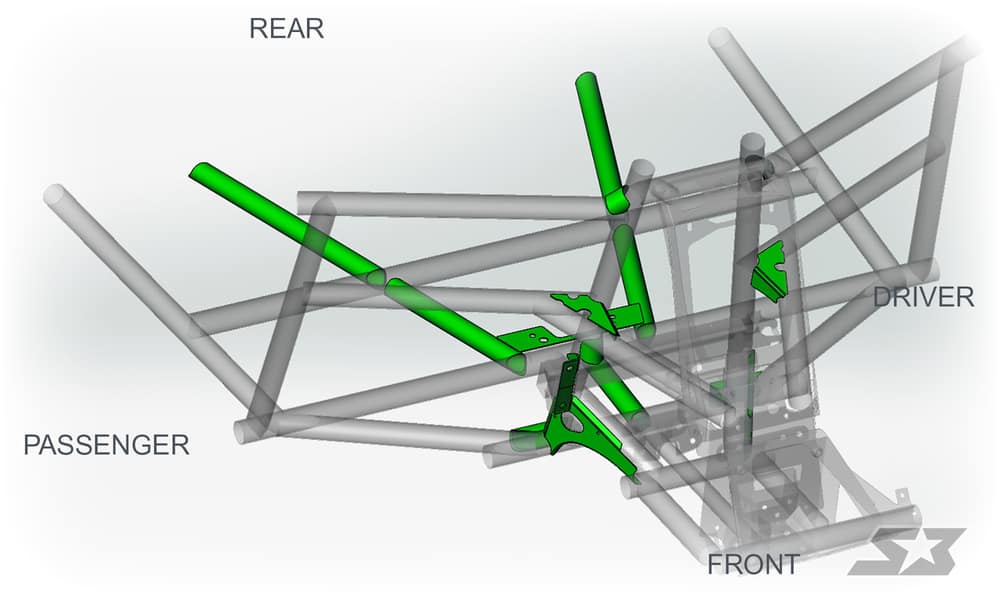 REAR

DRIVER

PASSENGER

FRONT

S3