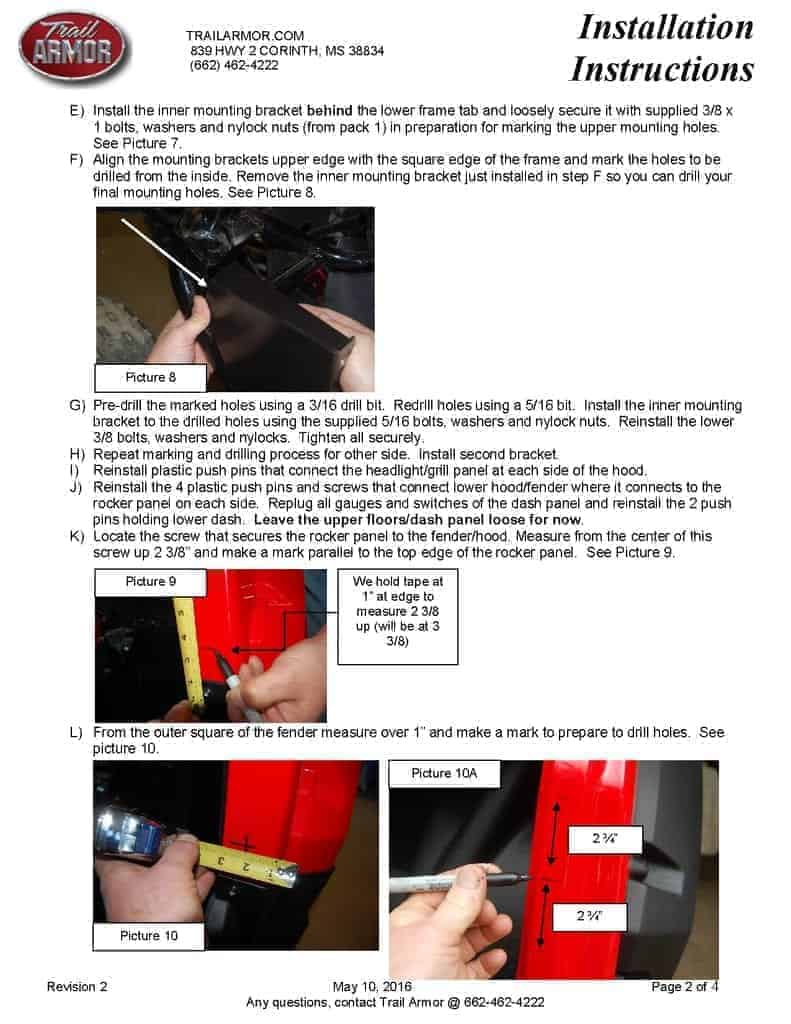 Trail ARMOR

TRAILARMOR.COM
839 HWY 2 CORINTH, MS 38834
(662) 462-4222

Installation Instructions

E) Install the inner mounting bracket behind the lower frame tab and loosely secure it with supplied 3/8 x 1 bolts, washers and nylock nuts (from pack 1) in preparation for marking the upper mounting holes. See Picture 7.
F) Align the mounting brackets upper edge with the square edge of the frame and mark the holes to be drilled from the inside. Remove the inner mounting bracket just installed in step F so you can drill your final mounting holes. See Picture 8.

Picture 8

G) Pre-drill the marked holes using a 3/16 drill bit. Redrill holes using a 5/16 bit. Install the inner mounting bracket to the drilled holes using the supplied 5/16 bolts, washers and nylock nuts. Reinstall the lower 3/8 bolts, washers and nylocks. Tighten all securely.
H) Repeat marking and drilling process for other side. Install second bracket.
I) Reinstall plastic push pins that connect the headlight/grill panel at each side of the hood.
J) Reinstall the 4 plastic push pins and screws that connect lower hood/fender where it connects to the rocker panel on each side. Replug all gauges and switches of the dash panel and reinstall the 2 push pins holding lower dash. Leave the upper floors/dash panel loose for now.
K) Locate the screw that secures the rocker panel to the fender/hood. Measure from the center of this screw up 2 3/8" and make a mark parallel to the top edge of the rocker panel. See Picture 9.

Picture 9

We hold tape at 1" at edge to measure 2 3/8 up (will be at 3 3/8)

L) From the outer square of the fender measure over 1" and make a mark to prepare to drill holes. See picture 10.

Picture 10

Picture 10A

2 ¾"

2 ¾"

Revision 2
May 10, 2016
Page 2 of 4
Any questions, contact Trail Armor @ 662-462-4222