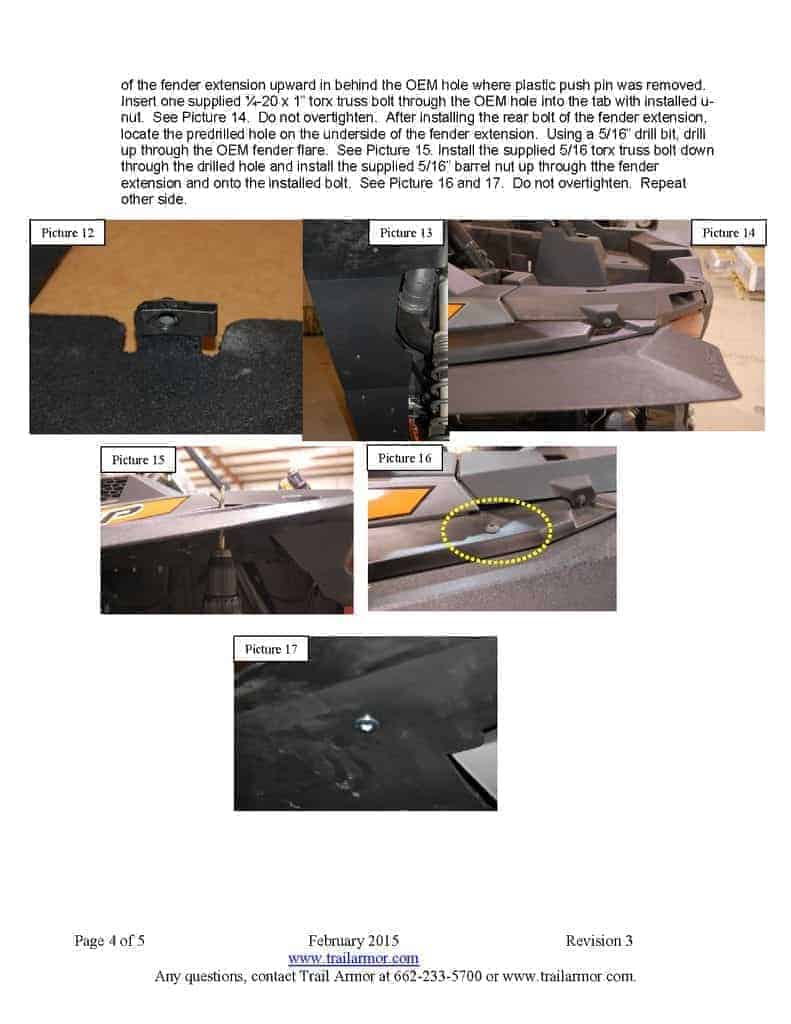 of the fender extension upward in behind the OEM hole where plastic push pin was removed. Insert one supplied ¼-20 x 1" torx truss bolt through the OEM hole into the tab with installed u-nut. See Picture 14. Do not overtighten. After installing the rear bolt of the fender extension, locate the predrilled hole on the underside of the fender extension. Using a 5/16" drill bit, drill up through the OEM fender flare. See Picture 15. Install the supplied 5/16 torx truss bolt down through the drilled hole and install the supplied 5/16" barrel nut up through tthe fender extension and onto the installed bolt. See Picture 16 and 17. Do not overtighten. Repeat other side.

Picture 12

Picture 13

Picture 14

Picture 15

Picture 16

Picture 17

Page 4 of 5 February 2015 Revision 3
www.trailarmor.com
Any questions, contact Trail Armor at 662-233-5700 or www.trailarmor.com.