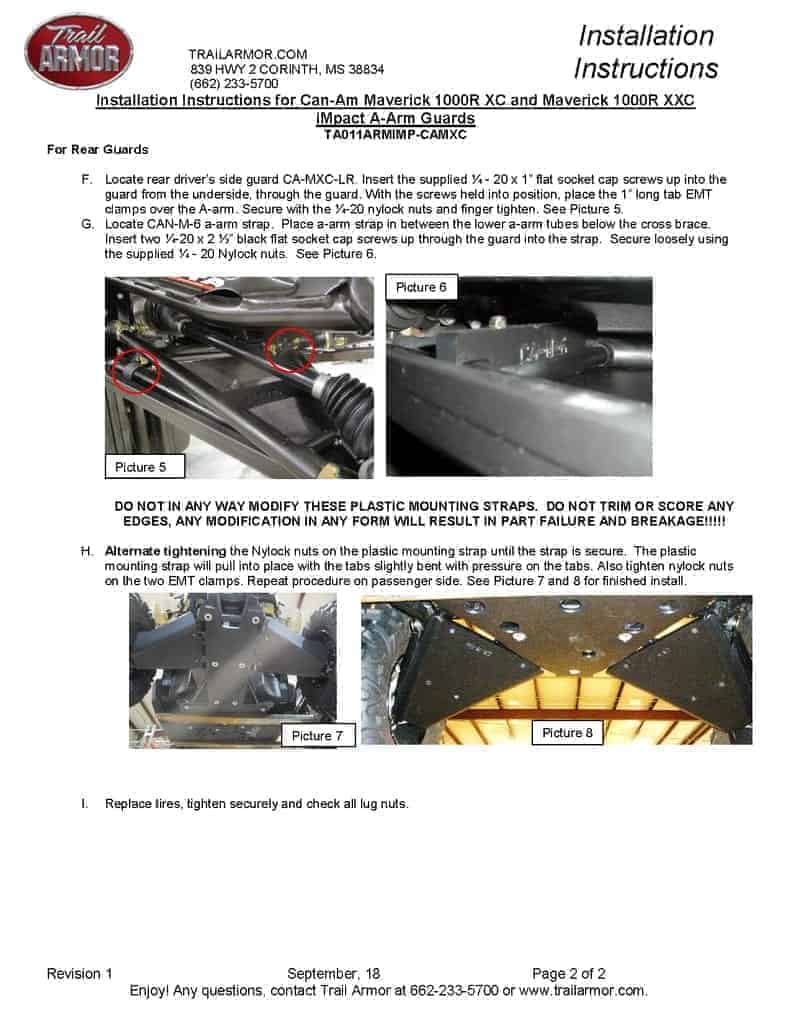 Trail ARMOR

TRAILARMOR.COM
839 HWY 2 CORINTH, MS 38834
(662) 233-5700

Installation Instructions

Installation Instructions for Can-Am Maverick 1000R XC and Maverick 1000R XXC
iMpact A-Arm Guards
TA011ARMIMP-CAMXC

For Rear Guards

F. Locate rear driver's side guard CA-MXC-LR. Insert the supplied ¼ - 20 x 1" flat socket cap screws up into the guard from the underside, through the guard. With the screws held into position, place the 1" long tab EMT clamps over the A-arm. Secure with the ¼-20 nylock nuts and finger tighten. See Picture 5.

G. Locate CAN-M-6 a-arm strap. Place a-arm strap in between the lower a-arm tubes below the cross brace. Insert two ¼-20 x 2 ½" black flat socket cap screws up through the guard into the strap. Secure loosely using the supplied ¼ - 20 Nylock nuts. See Picture 6.

Picture 5

Picture 6

DO NOT IN ANY WAY MODIFY THESE PLASTIC MOUNTING STRAPS. DO NOT TRIM OR SCORE ANY EDGES, ANY MODIFICATION IN ANY FORM WILL RESULT IN PART FAILURE AND BREAKAGE!!!!!

H. Alternate tightening the Nylock nuts on the plastic mounting strap until the strap is secure. The plastic mounting strap will pull into place with the tabs slightly bent with pressure on the tabs. Also tighten nylock nuts on the two EMT clamps. Repeat procedure on passenger side. See Picture 7 and 8 for finished install.

Picture 7

Picture 8

I. Replace tires, tighten securely and check all lug nuts.

Revision 1 September, 18 Page 2 of 2
Enjoy! Any questions, contact Trail Armor at 662-233-5700 or www.trailarmor.com.