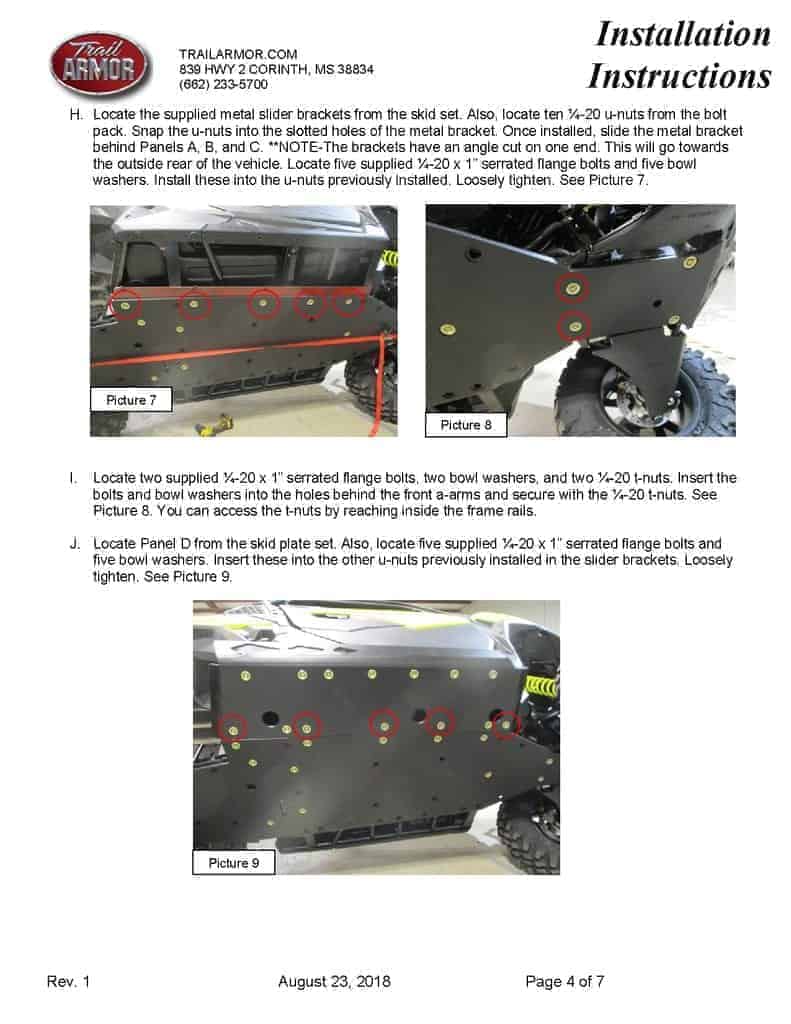 Trail ARMOR

TRAILARMOR.COM
839 HWY 2 CORINTH, MS 38834
(662) 233-5700

Installation Instructions

H. Locate the supplied metal slider brackets from the skid set. Also, locate ten ¼-20 u-nuts from the bolt pack. Snap the u-nuts into the slotted holes of the metal bracket. Once installed, slide the metal bracket behind Panels A, B, and C. **NOTE-The brackets have an angle cut on one end. This will go towards the outside rear of the vehicle. Locate five supplied ¼-20 x 1" serrated flange bolts and five bowl washers. Install these into the u-nuts previously installed. Loosely tighten. See Picture 7.

Picture 7

Picture 8

I. Locate two supplied ¼-20 x 1" serrated flange bolts, two bowl washers, and two ¼-20 t-nuts. Insert the bolts and bowl washers into the holes behind the front a-arms and secure with the ¼-20 t-nuts. See Picture 8. You can access the t-nuts by reaching inside the frame rails.

J. Locate Panel D from the skid plate set. Also, locate five supplied ¼-20 x 1" serrated flange bolts and five bowl washers. Insert these into the other u-nuts previously installed in the slider brackets. Loosely tighten. See Picture 9.

Picture 9

Rev. 1 August 23, 2018 Page 4 of 7