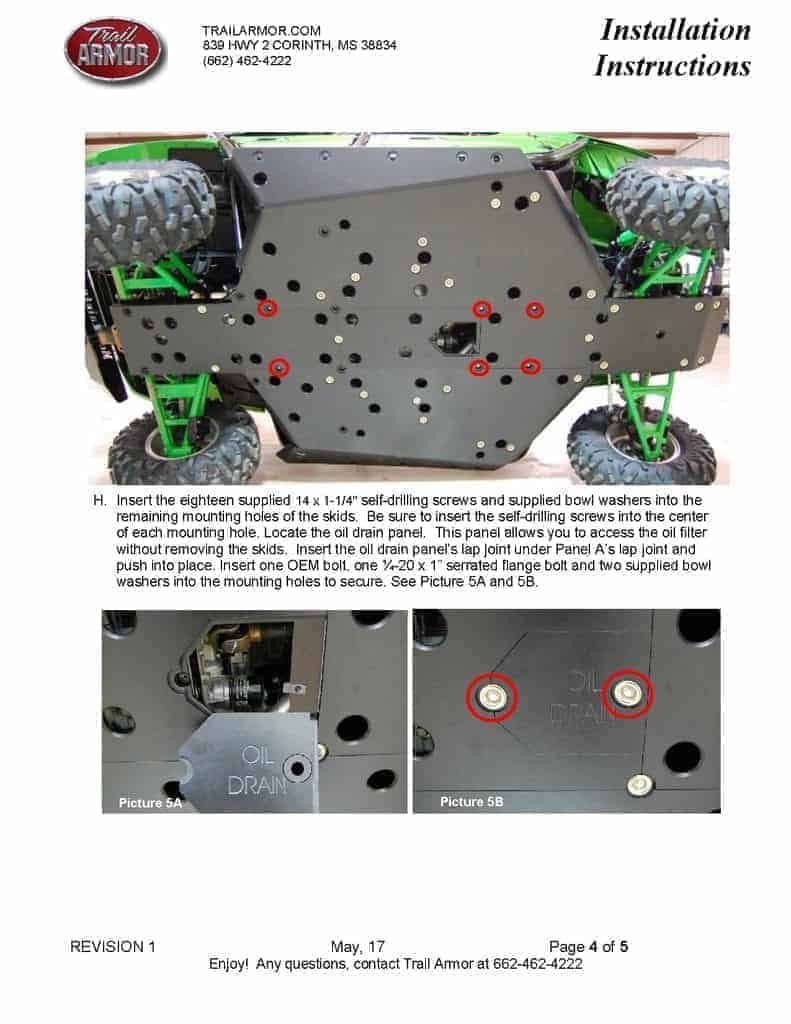 Trail ARMOR

TRAILARMOR.COM
839 HWY 2 CORINTH, MS 38834
(662) 462-4222

Installation Instructions

H. Insert the eighteen supplied 14 x 1-1/4" self-drilling screws and supplied bowl washers into the remaining mounting holes of the skids. Be sure to insert the self-drilling screws into the center of each mounting hole. Locate the oil drain panel. This panel allows you to access the oil filter without removing the skids. Insert the oil drain panel's lap joint under Panel A's lap joint and push into place. Insert one OEM bolt, one ¼-20 x 1" serrated flange bolt and two supplied bowl washers into the mounting holes to secure. See Picture 5A and 5B.

OIL DRAIN
Picture 5A

OIL DRAIN
Picture 5B

REVISION 1
May, 17
Page 4 of 5
Enjoy! Any questions, contact Trail Armor at 662-462-4222