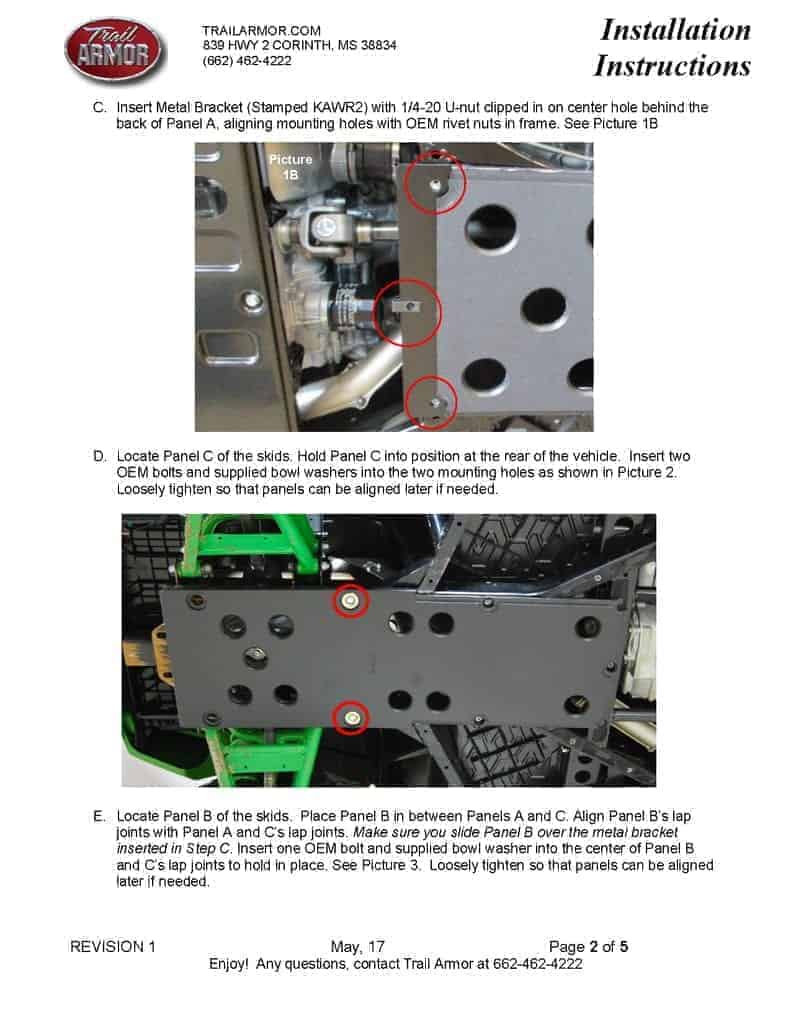 Trail ARMOR

TRAILARMOR.COM
839 HWY 2 CORINTH, MS 38834
(662) 462-4222

Installation Instructions

C. Insert Metal Bracket (Stamped KAWR2) with 1/4-20 U-nut clipped in on center hole behind the back of Panel A, aligning mounting holes with OEM rivet nuts in frame. See Picture 1B

Picture 1B

D. Locate Panel C of the skids. Hold Panel C into position at the rear of the vehicle. Insert two OEM bolts and supplied bowl washers into the two mounting holes as shown in Picture 2. Loosely tighten so that panels can be aligned later if needed.

E. Locate Panel B of the skids. Place Panel B in between Panels A and C. Align Panel B's lap joints with Panel A and C's lap joints. Make sure you slide Panel B over the metal bracket inserted in Step C. Insert one OEM bolt and supplied bowl washer into the center of Panel B and C's lap joints to hold in place. See Picture 3. Loosely tighten so that panels can be aligned later if needed.

REVISION 1 May, 17 Page 2 of 5
Enjoy! Any questions, contact Trail Armor at 662-462-4222