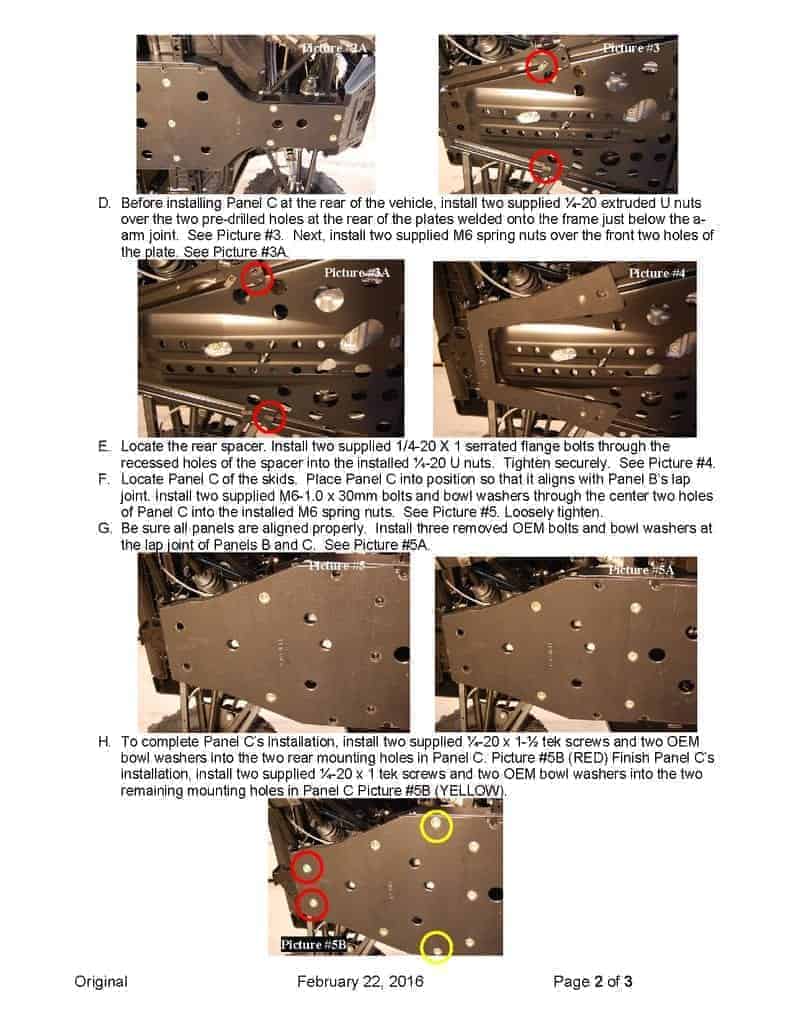 Picture #2A

Picture #3

D. Before installing Panel C at the rear of the vehicle, install two supplied ¼-20 extruded U nuts over the two pre-drilled holes at the rear of the plates welded onto the frame just below the a-arm joint. See Picture #3. Next, install two supplied M6 spring nuts over the front two holes of the plate. See Picture #3A.

Picture #3A

Picture #4

E. Locate the rear spacer. Install two supplied 1/4-20 X 1 serrated flange bolts through the recessed holes of the spacer into the installed ¼-20 U nuts. Tighten securely. See Picture #4.
F. Locate Panel C of the skids. Place Panel C into position so that it aligns with Panel B's lap joint. Install two supplied M6-1.0 x 30mm bolts and bowl washers through the center two holes of Panel C into the installed M6 spring nuts. See Picture #5. Loosely tighten.
G. Be sure all panels are aligned properly. Install three removed OEM bolts and bowl washers at the lap joint of Panels B and C. See Picture #5A.

Picture #5

Picture #5A

H. To complete Panel C's installation, install two supplied ¼-20 x 1-½ tek screws and two OEM bowl washers into the two rear mounting holes in Panel C. Picture #5B (RED) Finish Panel C's installation, install two supplied ¼-20 x 1 tek screws and two OEM bowl washers into the two remaining mounting holes in Panel C Picture #5B (YELLOW).

Picture #5B

Original February 22, 2016 Page 2 of 3