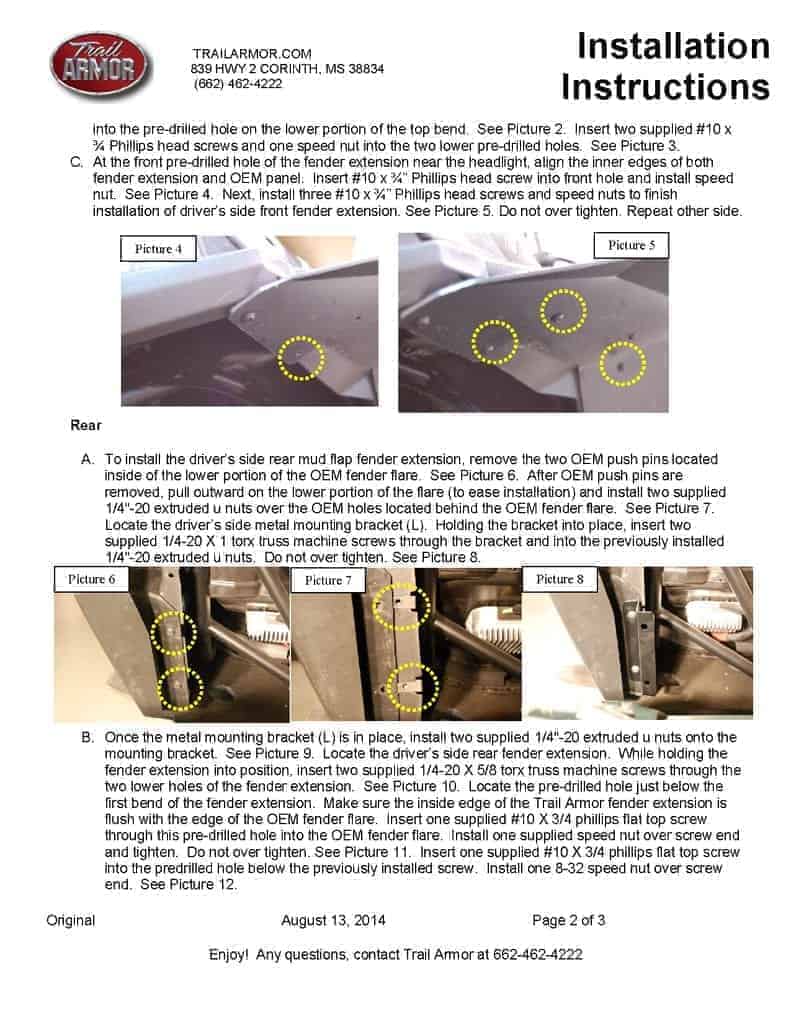 Trail ARMOR

TRAILARMOR.COM
839 HWY 2 CORINTH, MS 38834
(662) 462-4222

Installation Instructions

into the pre-drilled hole on the lower portion of the top bend. See Picture 2. Insert two supplied #10 x ¾ Phillips head screws and one speed nut into the two lower pre-drilled holes. See Picture 3.

C. At the front pre-drilled hole of the fender extension near the headlight, align the inner edges of both fender extension and OEM panel. Insert #10 x ¾" Phillips head screw into front hole and install speed nut. See Picture 4. Next, install three #10 x ¾" Phillips head screws and speed nuts to finish installation of driver's side front fender extension. See Picture 5. Do not over tighten. Repeat other side.

Picture 4

Picture 5

Rear

A. To install the driver's side rear mud flap fender extension, remove the two OEM push pins located inside of the lower portion of the OEM fender flare. See Picture 6. After OEM push pins are removed, pull outward on the lower portion of the flare (to ease installation) and install two supplied 1/4"-20 extruded u nuts over the OEM holes located behind the OEM fender flare. See Picture 7. Locate the driver's side metal mounting bracket (L). Holding the bracket into place, insert two supplied 1/4-20 X 1 torx truss machine screws through the bracket and into the previously installed 1/4"-20 extruded u nuts. Do not over tighten. See Picture 8.

Picture 6

Picture 7

Picture 8

B. Once the metal mounting bracket (L) is in place, install two supplied 1/4"-20 extruded u nuts onto the mounting bracket. See Picture 9. Locate the driver's side rear fender extension. While holding the fender extension into position, insert two supplied 1/4-20 X 5/8 torx truss machine screws through the two lower holes of the fender extension. See Picture 10. Locate the pre-drilled hole just below the first bend of the fender extension. Make sure the inside edge of the Trail Armor fender extension is flush with the edge of the OEM fender flare. Insert one supplied #10 X 3/4 phillips flat top screw through this pre-drilled hole into the OEM fender flare. Install one supplied speed nut over screw end and tighten. Do not over tighten. See Picture 11. Insert one supplied #10 X 3/4 phillips flat top screw into the predrilled hole below the previously installed screw. Install one 8-32 speed nut over screw end. See Picture 12.

Original

August 13, 2014

Page 2 of 3

Enjoy! Any questions, contact Trail Armor at 662-462-4222