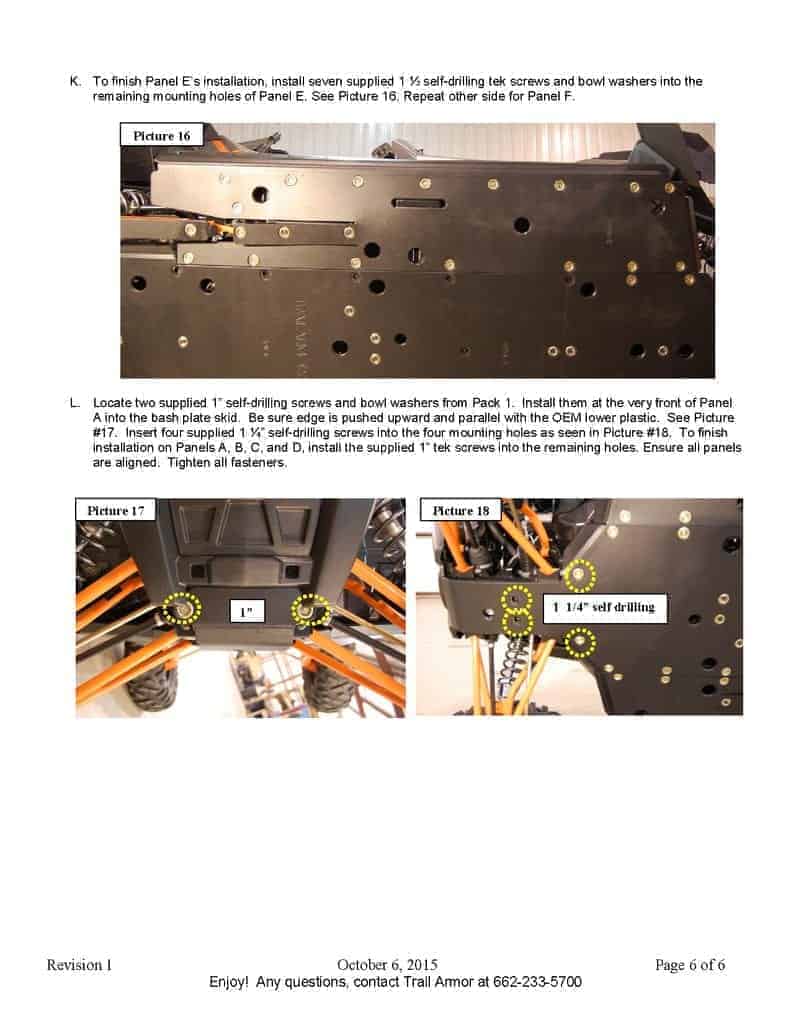 K. To finish Panel E's installation, install seven supplied 1 ½ self-drilling tek screws and bowl washers into the remaining mounting holes of Panel E. See Picture 16. Repeat other side for Panel F.

Picture 16

L. Locate two supplied 1" self-drilling screws and bowl washers from Pack 1. Install them at the very front of Panel A into the bash plate skid. Be sure edge is pushed upward and parallel with the OEM lower plastic. See Picture #17. Insert four supplied 1 ¼" self-drilling screws into the four mounting holes as seen in Picture #18. To finish installation on Panels A, B, C, and D, install the supplied 1" tek screws into the remaining holes. Ensure all panels are aligned. Tighten all fasteners.

Picture 17

1"

Picture 18

1 1/4" self drilling

Revision 1 October 6, 2015 Page 6 of 6
Enjoy! Any questions, contact Trail Armor at 662-233-5700