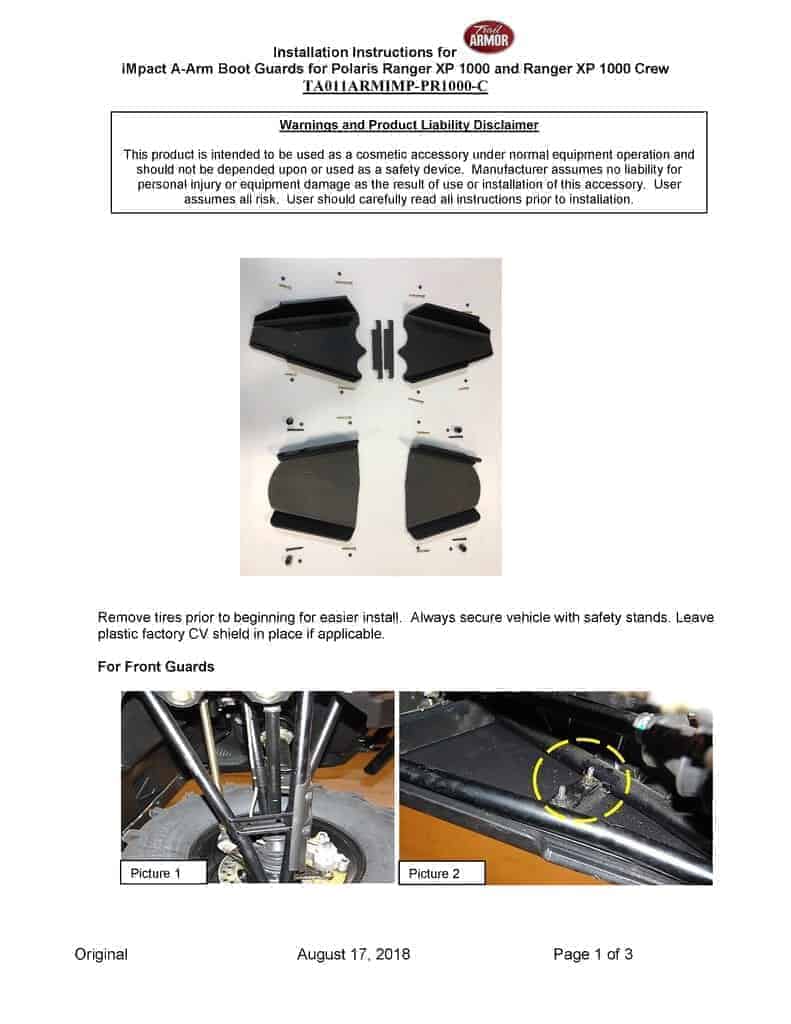 Trail ARMOR

Installation Instructions for
iMpact A-Arm Boot Guards for Polaris Ranger XP 1000 and Ranger XP 1000 Crew
TA011ARMIMP-PR1000-C

Warnings and Product Liability Disclaimer

This product is intended to be used as a cosmetic accessory under normal equipment operation and should not be depended upon or used as a safety device. Manufacturer assumes no liability for personal injury or equipment damage as the result of use or installation of this accessory. User assumes all risk. User should carefully read all instructions prior to installation.

Remove tires prior to beginning for easier install. Always secure vehicle with safety stands. Leave plastic factory CV shield in place if applicable.

For Front Guards

Picture 1

Picture 2

Original

August 17, 2018

Page 1 of 3