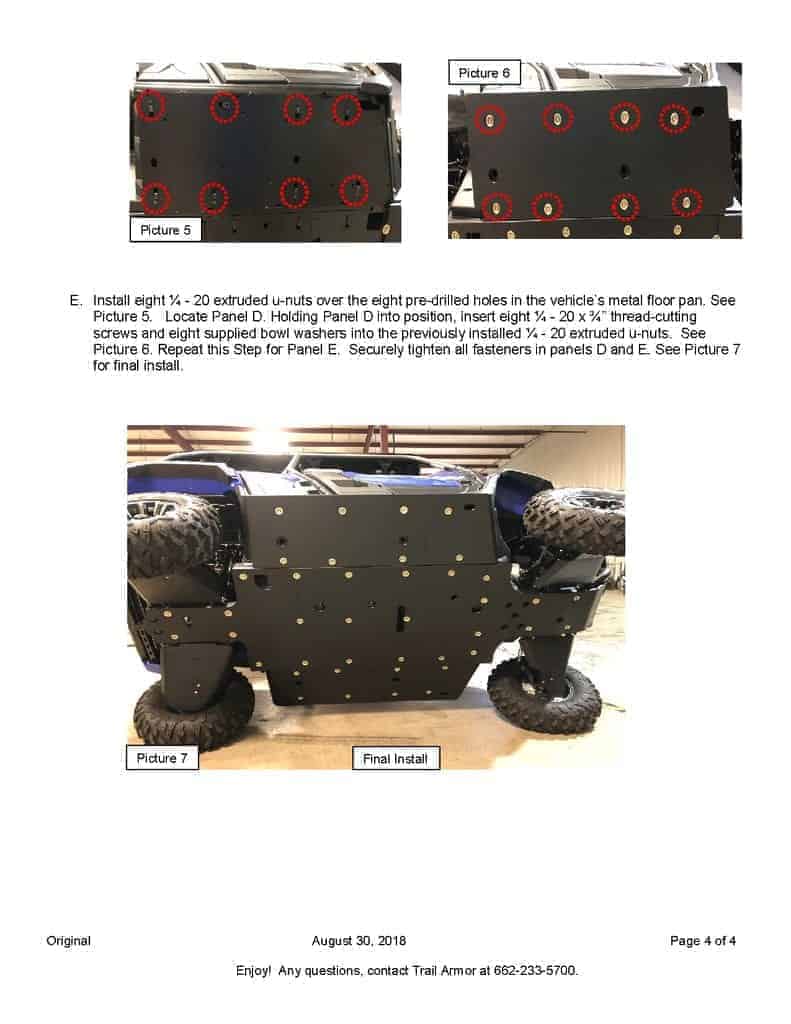 Picture 5

Picture 6

E. Install eight ¼ - 20 extruded u-nuts over the eight pre-drilled holes in the vehicle's metal floor pan. See Picture 5. Locate Panel D. Holding Panel D into position, insert eight ¼ - 20 x ¾" thread-cutting screws and eight supplied bowl washers into the previously installed ¼ - 20 extruded u-nuts. See Picture 6. Repeat this Step for Panel E. Securely tighten all fasteners in panels D and E. See Picture 7 for final install.

Picture 7

Final Install

Original

August 30, 2018

Page 4 of 4

Enjoy! Any questions, contact Trail Armor at 662-233-5700.