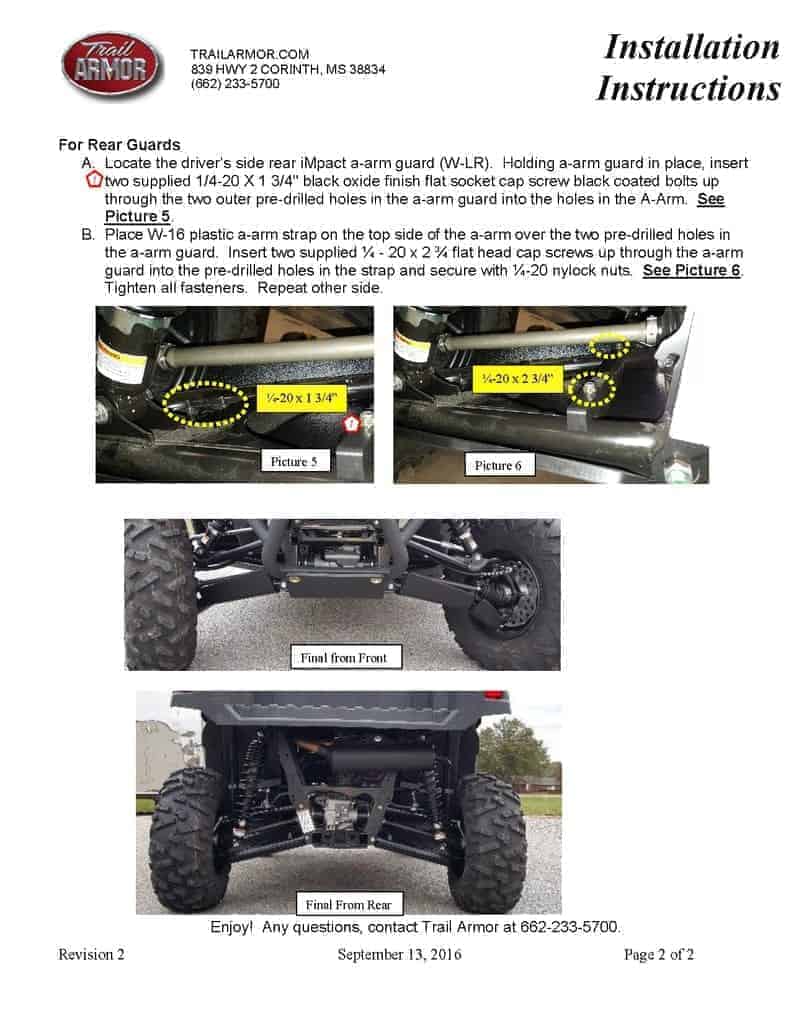 Trail ARMOR

TRAILARMOR.COM
839 HWY 2 CORINTH, MS 38834
(662) 233-5700

Installation Instructions

For Rear Guards

A. Locate the driver's side rear iMpact a-arm guard (W-LR). Holding a-arm guard in place, insert two supplied 1/4-20 X 1 3/4" black oxide finish flat socket cap screw black coated bolts up through the two outer pre-drilled holes in the a-arm guard into the holes in the A-Arm. See Picture 5.

B. Place W-16 plastic a-arm strap on the top side of the a-arm over the two pre-drilled holes in the a-arm guard. Insert two supplied ¼ - 20 x 2 ¾ flat head cap screws up through the a-arm guard into the pre-drilled holes in the strap and secure with ¼-20 nylock nuts. See Picture 6. Tighten all fasteners. Repeat other side.

¼-20 x 1 3/4"

Picture 5

¼-20 x 2 3/4"

Picture 6

Final from Front

Final From Rear

Enjoy! Any questions, contact Trail Armor at 662-233-5700.

Revision 2

September 13, 2016

Page 2 of 2