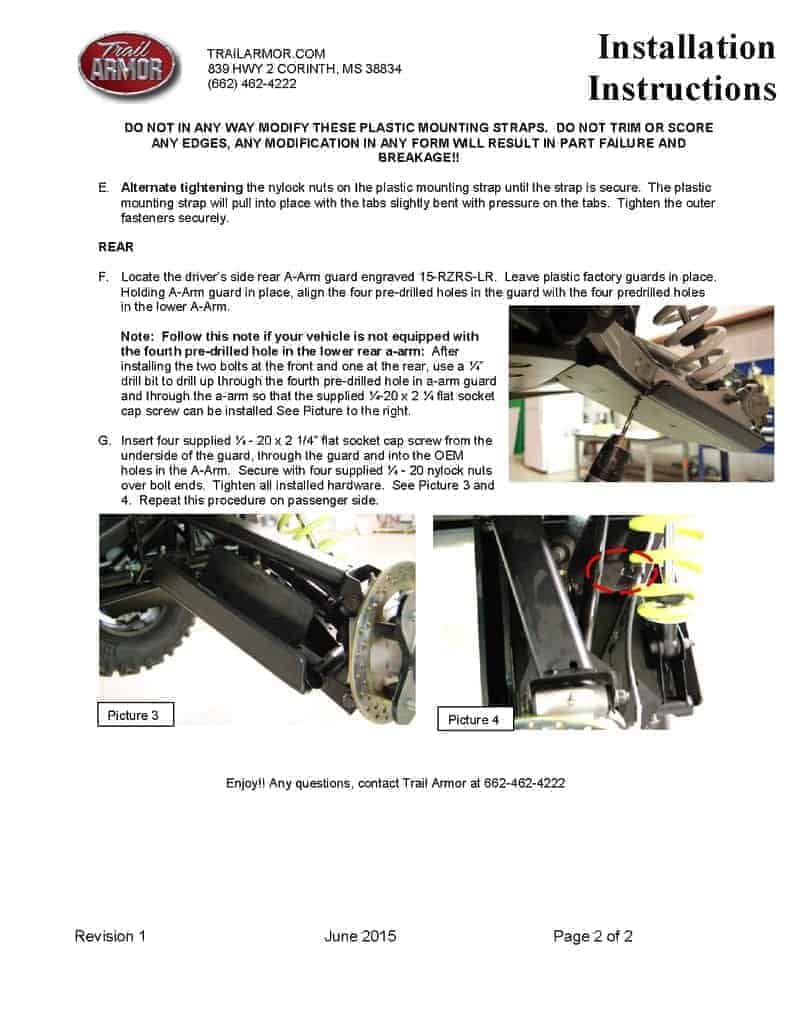 Trail ARMOR

TRAILARMOR.COM
839 HWY 2 CORINTH, MS 38834
(662) 462-4222

Installation Instructions

DO NOT IN ANY WAY MODIFY THESE PLASTIC MOUNTING STRAPS. DO NOT TRIM OR SCORE ANY EDGES, ANY MODIFICATION IN ANY FORM WILL RESULT IN PART FAILURE AND BREAKAGE!!

E. Alternate tightening the nylock nuts on the plastic mounting strap until the strap is secure. The plastic mounting strap will pull into place with the tabs slightly bent with pressure on the tabs. Tighten the outer fasteners securely.

REAR

F. Locate the driver's side rear A-Arm guard engraved 15-RZRS-LR. Leave plastic factory guards in place. Holding A-Arm guard in place, align the four pre-drilled holes in the guard with the four predrilled holes in the lower A-Arm.

Note: Follow this note if your vehicle is not equipped with the fourth pre-drilled hole in the lower rear a-arm: After installing the two bolts at the front and one at the rear, use a ¼" drill bit to drill up through the fourth pre-drilled hole in a-arm guard and through the a-arm so that the supplied ¼-20 x 2 ¼ flat socket cap screw can be installed See Picture to the right.

G. Insert four supplied ¼ - 20 x 2 1/4" flat socket cap screw from the underside of the guard, through the guard and into the OEM holes in the A-Arm. Secure with four supplied ¼ - 20 nylock nuts over bolt ends. Tighten all installed hardware. See Picture 3 and 4. Repeat this procedure on passenger side.

Picture 3

Picture 4

Enjoy!! Any questions, contact Trail Armor at 662-462-4222

Revision 1
June 2015
Page 2 of 2