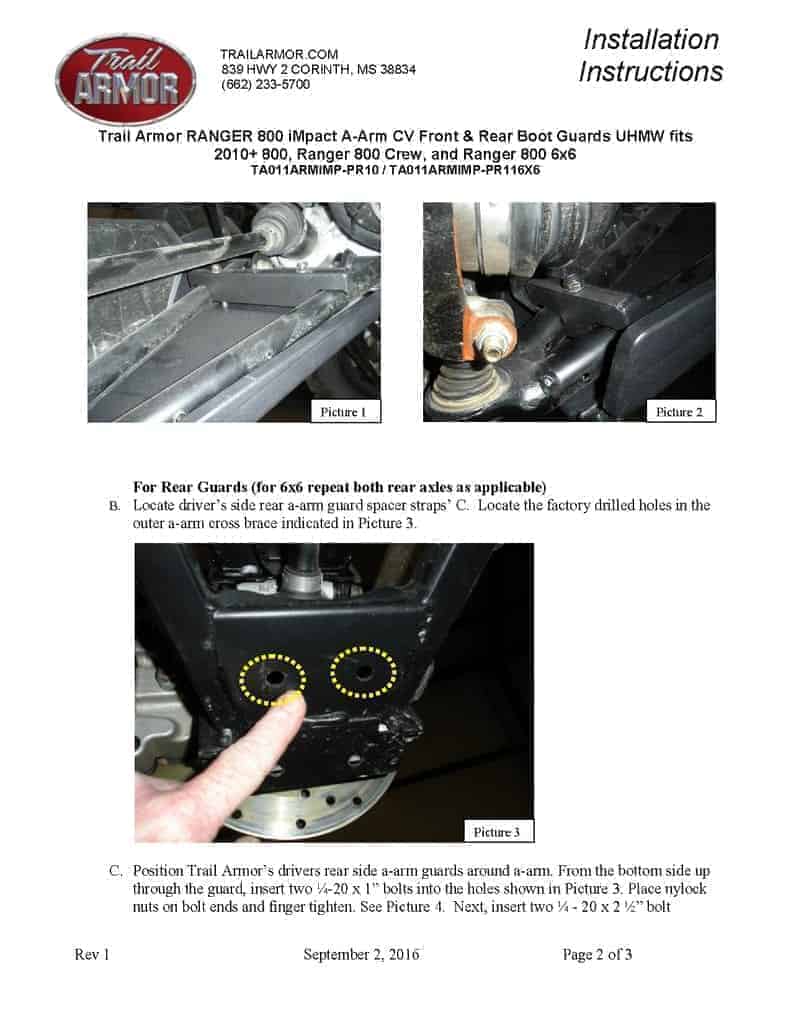 Trail ARMOR

TRAILARMOR.COM
839 HWY 2 CORINTH, MS 38834
(662) 233-5700

Installation Instructions

Trail Armor RANGER 800 iMpact A-Arm CV Front & Rear Boot Guards UHMW fits 2010+ 800, Ranger 800 Crew, and Ranger 800 6x6
TA011ARMIMP-PR10 / TA011ARMIMP-PR116X6

Picture 1

Picture 2

For Rear Guards (for 6x6 repeat both rear axles as applicable)
B. Locate driver's side rear a-arm guard spacer straps' C. Locate the factory drilled holes in the outer a-arm cross brace indicated in Picture 3.

Picture 3

C. Position Trail Armor's drivers rear side a-arm guards around a-arm. From the bottom side up through the guard, insert two ¼-20 x 1" bolts into the holes shown in Picture 3. Place nylock nuts on bolt ends and finger tighten. See Picture 4. Next, insert two ¼ - 20 x 2 ½" bolt

Rev 1 September 2, 2016 Page 2 of 3