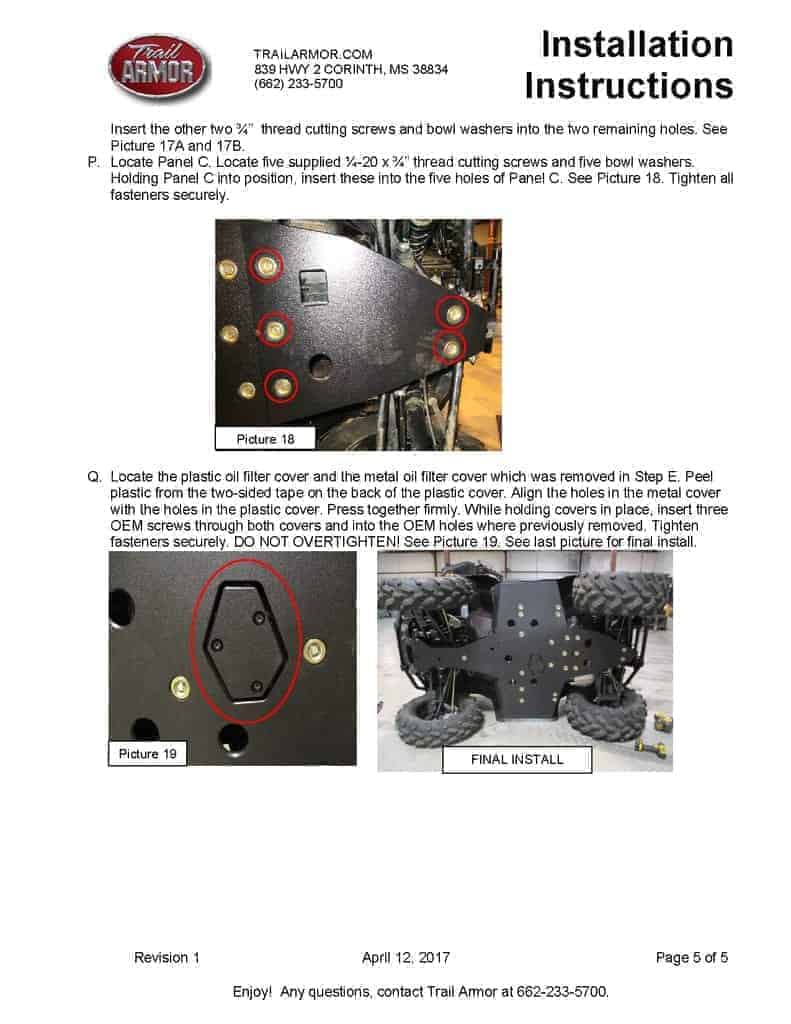 Trail ARMOR

TRAILARMOR.COM
839 HWY 2 CORINTH, MS 38834
(662) 233-5700

Installation Instructions

Insert the other two ¾" thread cutting screws and bowl washers into the two remaining holes. See Picture 17A and 17B.

P. Locate Panel C. Locate five supplied ¼-20 x ¾" thread cutting screws and five bowl washers. Holding Panel C into position, insert these into the five holes of Panel C. See Picture 18. Tighten all fasteners securely.

Picture 18

Q. Locate the plastic oil filter cover and the metal oil filter cover which was removed in Step E. Peel plastic from the two-sided tape on the back of the plastic cover. Align the holes in the metal cover with the holes in the plastic cover. Press together firmly. While holding covers in place, insert three OEM screws through both covers and into the OEM holes where previously removed. Tighten fasteners securely. DO NOT OVERTIGHTEN! See Picture 19. See last picture for final install.

Picture 19

FINAL INSTALL

Revision 1

April 12, 2017

Page 5 of 5

Enjoy! Any questions, contact Trail Armor at 662-233-5700.