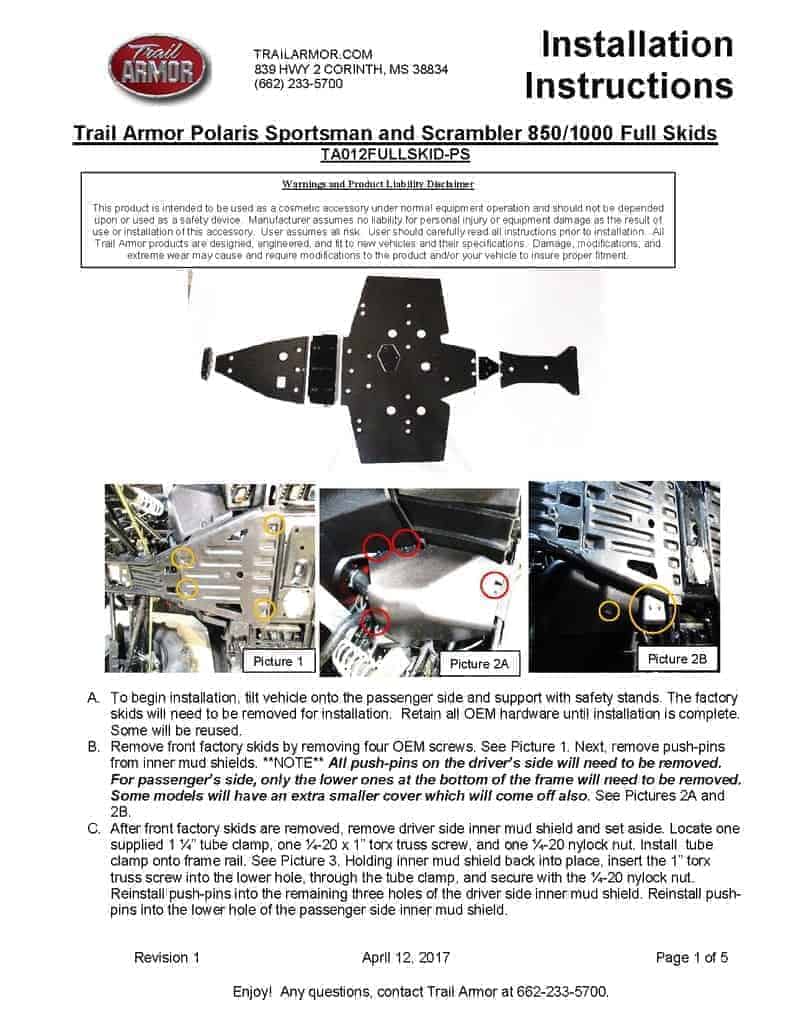 Trail ARMOR

TRAILARMOR.COM
839 HWY 2 CORINTH, MS 38834
(662) 233-5700

Installation Instructions

Trail Armor Polaris Sportsman and Scrambler 850/1000 Full Skids
TA012FULLSKID-PS

Warnings and Product Liability Disclaimer

This product is intended to be used as a cosmetic accessory under normal equipment operation and should not be depended upon or used as a safety device. Manufacturer assumes no liability for personal injury or equipment damage as the result of use or installation of this accessory. User assumes all risk. User should carefully read all instructions prior to installation. All Trail Armor products are designed, engineered, and fit to new vehicles and their specifications. Damage, modifications, and extreme wear may cause and require modifications to the product and/or your vehicle to insure proper fitment.

Picture 1

Picture 2A

Picture 2B

A. To begin installation, tilt vehicle onto the passenger side and support with safety stands. The factory skids will need to be removed for installation. Retain all OEM hardware until installation is complete. Some will be reused.

B. Remove front factory skids by removing four OEM screws. See Picture 1. Next, remove push-pins from inner mud shields. **NOTE** All push-pins on the driver's side will need to be removed. For passenger's side, only the lower ones at the bottom of the frame will need to be removed. Some models will have an extra smaller cover which will come off also. See Pictures 2A and 2B.

C. After front factory skids are removed, remove driver side inner mud shield and set aside. Locate one supplied 1 ¼" tube clamp, one ¼-20 x 1" torx truss screw, and one ¼-20 nylock nut. Install tube clamp onto frame rail. See Picture 3. Holding inner mud shield back into place, insert the 1" torx truss screw into the lower hole, through the tube clamp, and secure with the ¼-20 nylock nut. Reinstall push-pins into the remaining three holes of the driver side inner mud shield. Reinstall push-pins into the lower hole of the passenger side inner mud shield.

Revision 1 April 12, 2017 Page 1 of 5

Enjoy! Any questions, contact Trail Armor at 662-233-5700.